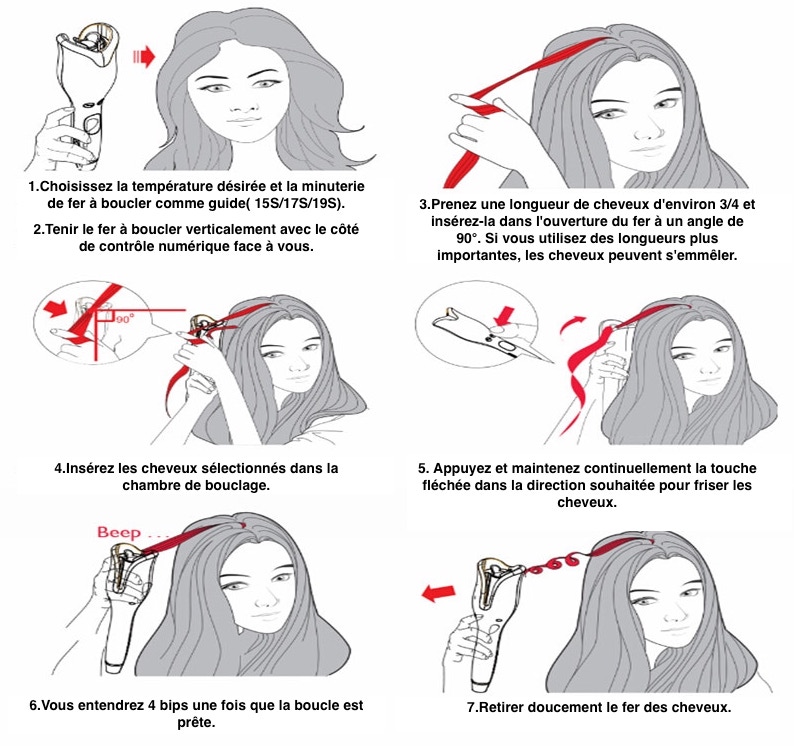 1.Choisissez la température désirée et la minuterie de fer à boucler comme guide( 15S/17S/19S).

2.Tenir le fer à boucler verticalement avec le côté de contrôle numérique face à vous.

3.Prenez une longueur de cheveux d'environ 3/4 et insérez-la dans l'ouverture du fer à un angle de 90°. Si vous utilisez des longueurs plus importantes, les cheveux peuvent s'emmêler.

90°

4.Insérez les cheveux sélectionnés dans la chambre de bouclage.

5. Appuyez et maintenez continuellement la touche fléchée dans la direction souhaitée pour friser les cheveux.

Beep . . .

6.Vous entendrez 4 bips une fois que la boucle est prête.

7.Retirer doucement le fer des cheveux.