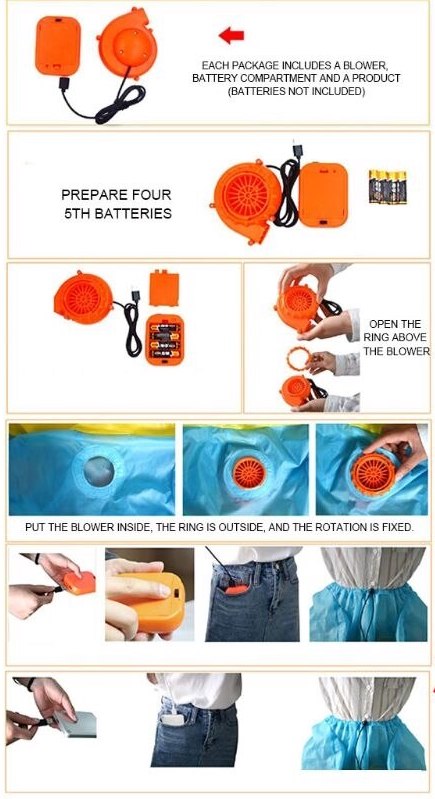 EACH PACKAGE INCLUDES A BLOWER, BATTERY COMPARTMENT AND A PRODUCT (BATTERIES NOT INCLUDED)

PREPARE FOUR 5TH BATTERIES

OPEN THE RING ABOVE THE BLOWER

PUT THE BLOWER INSIDE, THE RING IS OUTSIDE, AND THE ROTATION IS FIXED.